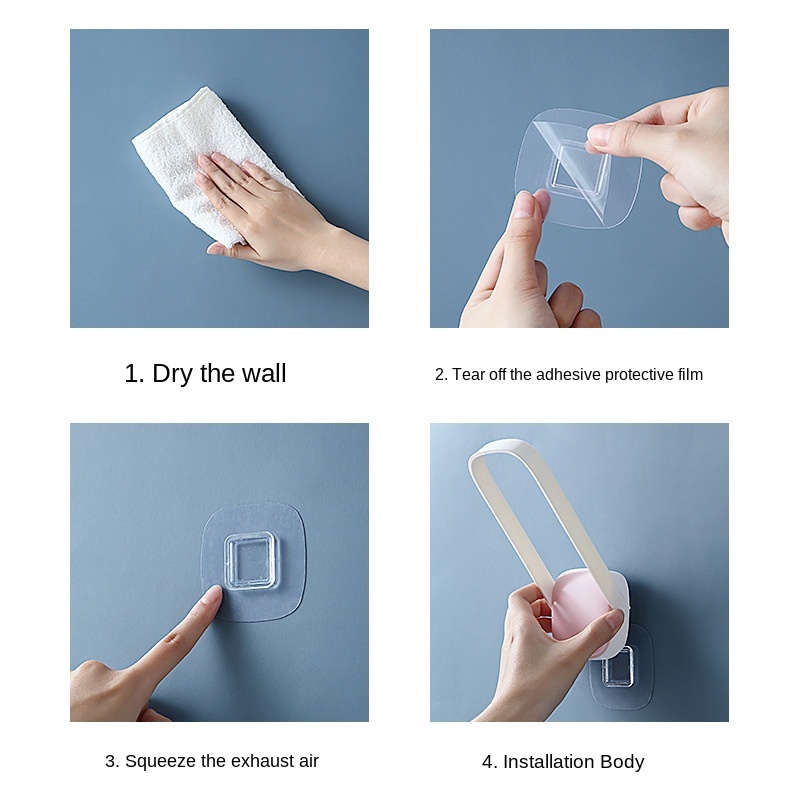 1. Dry the wall

2. Tear off the adhesive protective film

3. Squeeze the exhaust air

4. Installation Body