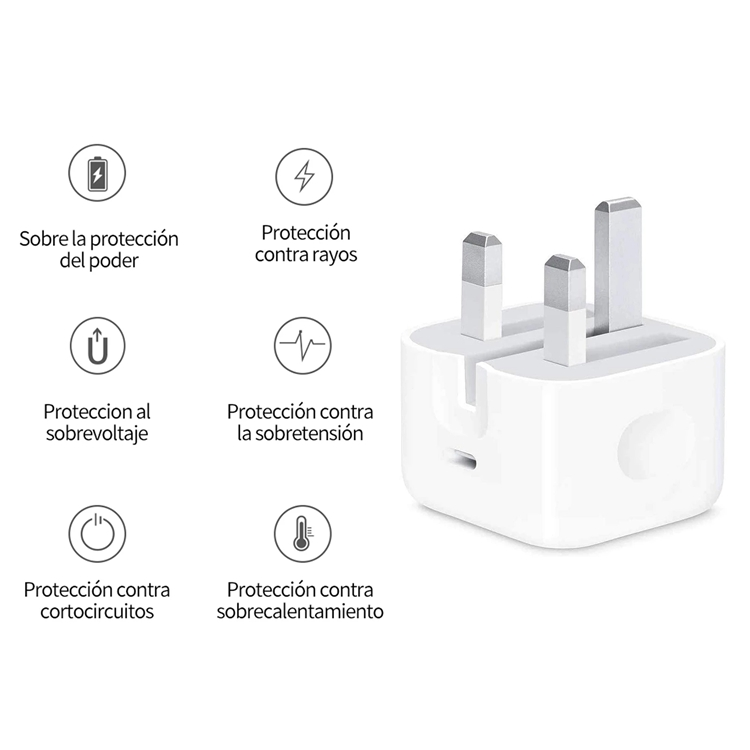 Sobre la protección del poder

Protección contra rayos

Proteccion al sobrevoltaje

Protección contra la sobretensión

Protección contra cortocircuitos

Protección contra sobrecalentamiento