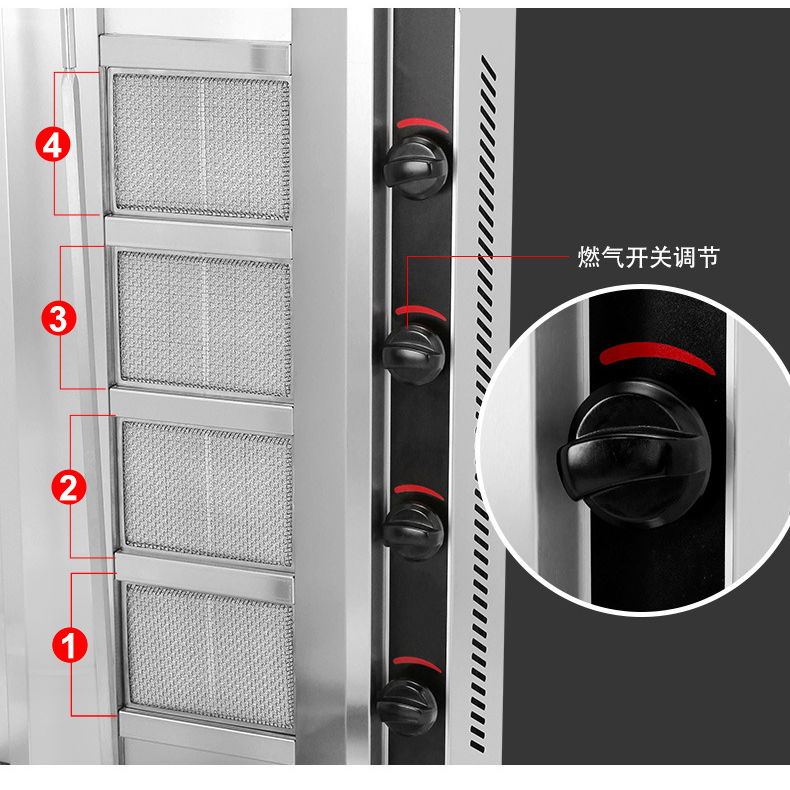 4

3

2

1

燃气开关调节