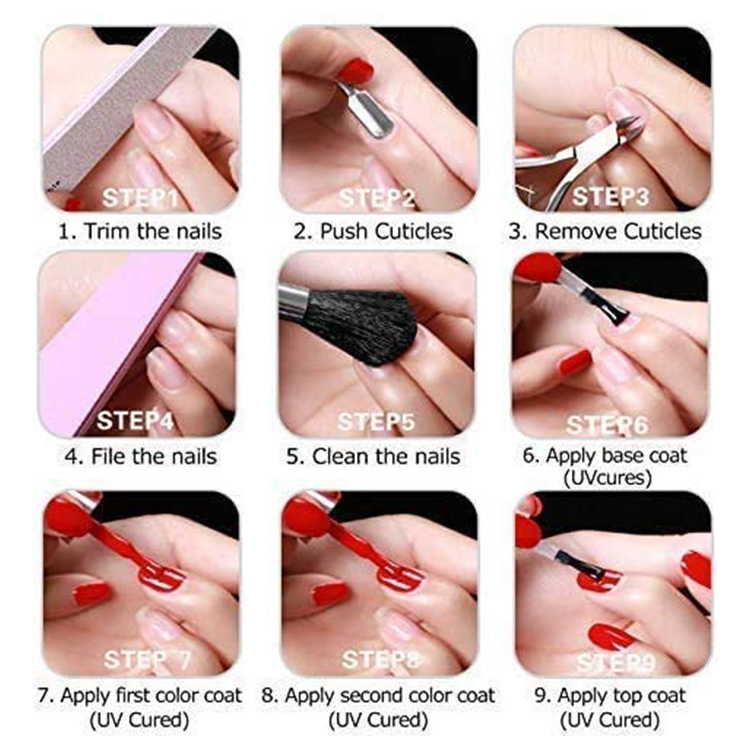 STEP1
1. Trim the nails

STEP2
2. Push Cuticles

STEP3
3. Remove Cuticles

STEP4
4. File the nails

STEP5
5. Clean the nails

STEP6
6. Apply base coat (UVcures)

STEP 7
7. Apply first color coat (UV Cured)

STEP8
8. Apply second color coat (UV Cured)

STEP9
9. Apply top coat (UV Cured)