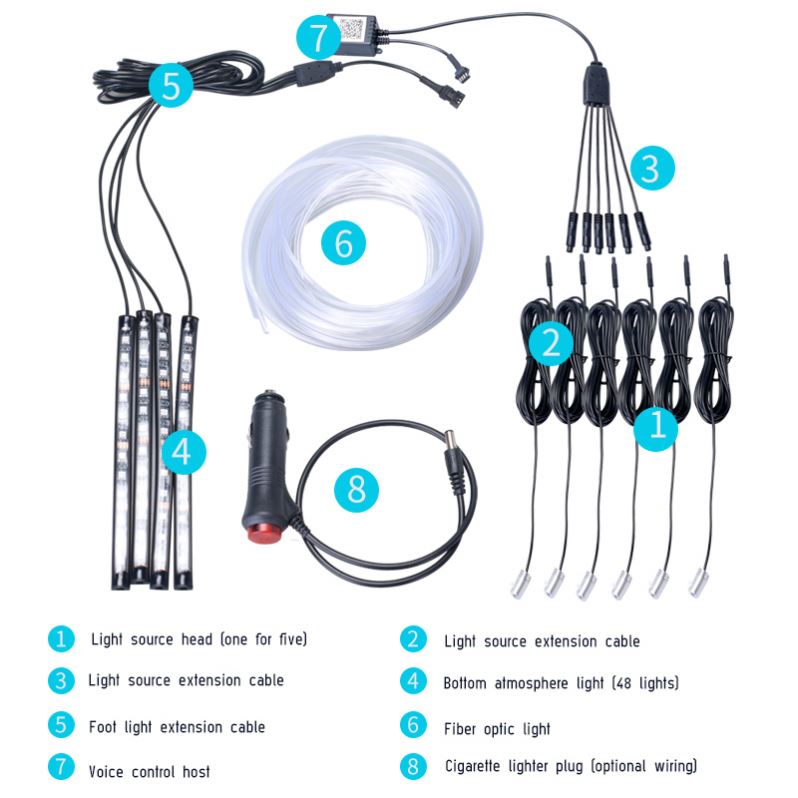 7
5
3
6
2
1
4
8

1 Light source head (one for five)
2 Light source extension cable
3 Light source extension cable
4 Bottom atmosphere light (48 lights)
5 Foot light extension cable
6 Fiber optic light
7 Voice control host
8 Cigarette lighter plug (optional wiring)