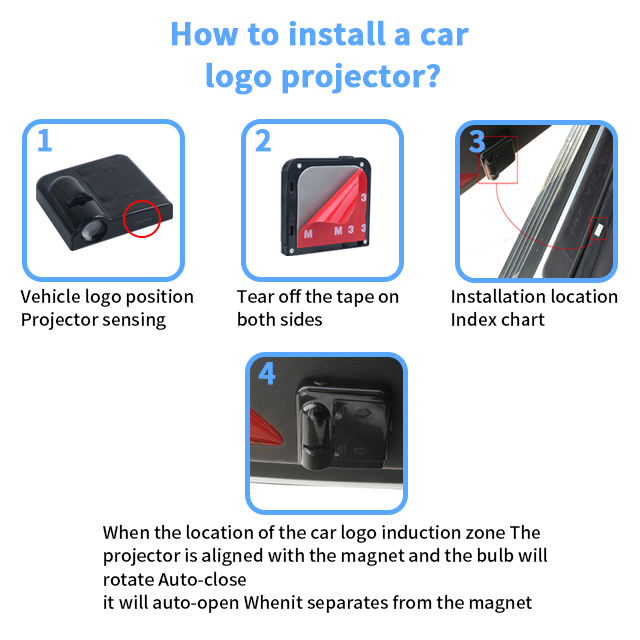 How to install a car logo projector?

1

Vehicle logo position
Projector sensing

2

M M 3 3 3

Tear off the tape on both sides

3

Installation location
Index chart

4

When the location of the car logo induction zone The projector is aligned with the magnet and the bulb will rotate Auto-close
it will auto-open Whenit separates from the magnet