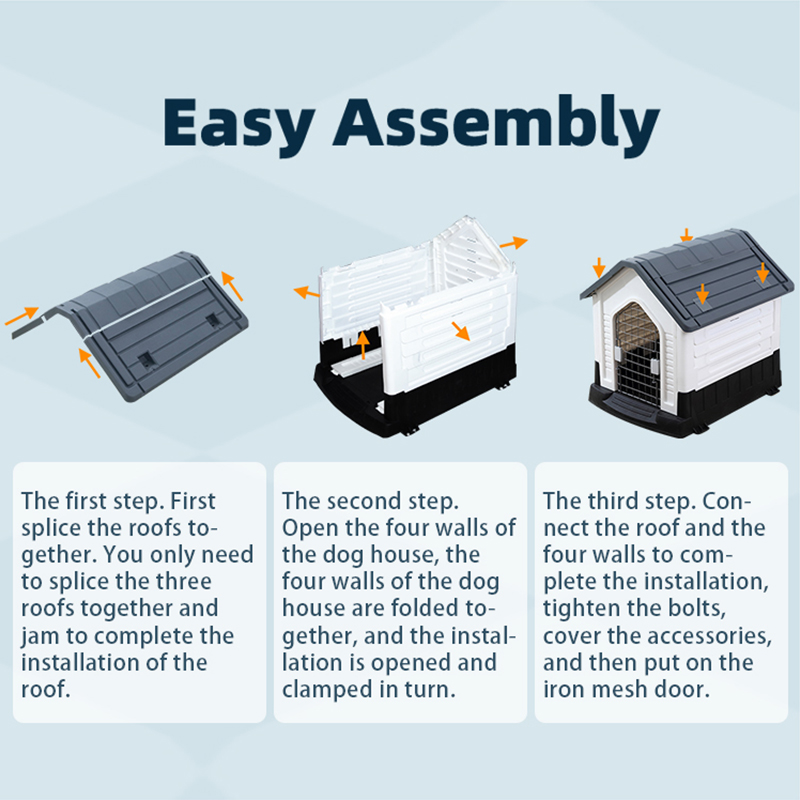 Easy Assembly

The first step. First splice the roofs together. You only need to splice the three roofs together and jam to complete the installation of the roof.

The second step. Open the four walls of the dog house, the four walls of the dog house are folded together, and the installation is opened and clamped in turn.

The third step. Connect the roof and the four walls to complete the installation, tighten the bolts, cover the accessories, and then put on the iron mesh door.