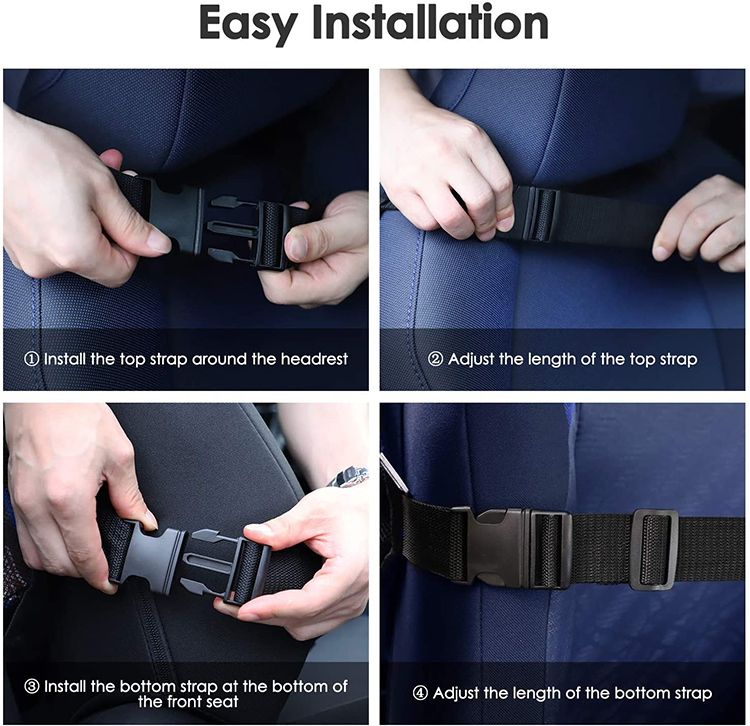 Easy Installation

① Install the top strap around the headrest

② Adjust the length of the top strap

③ Install the bottom strap at the bottom of the front seat

④ Adjust the length of the bottom strap