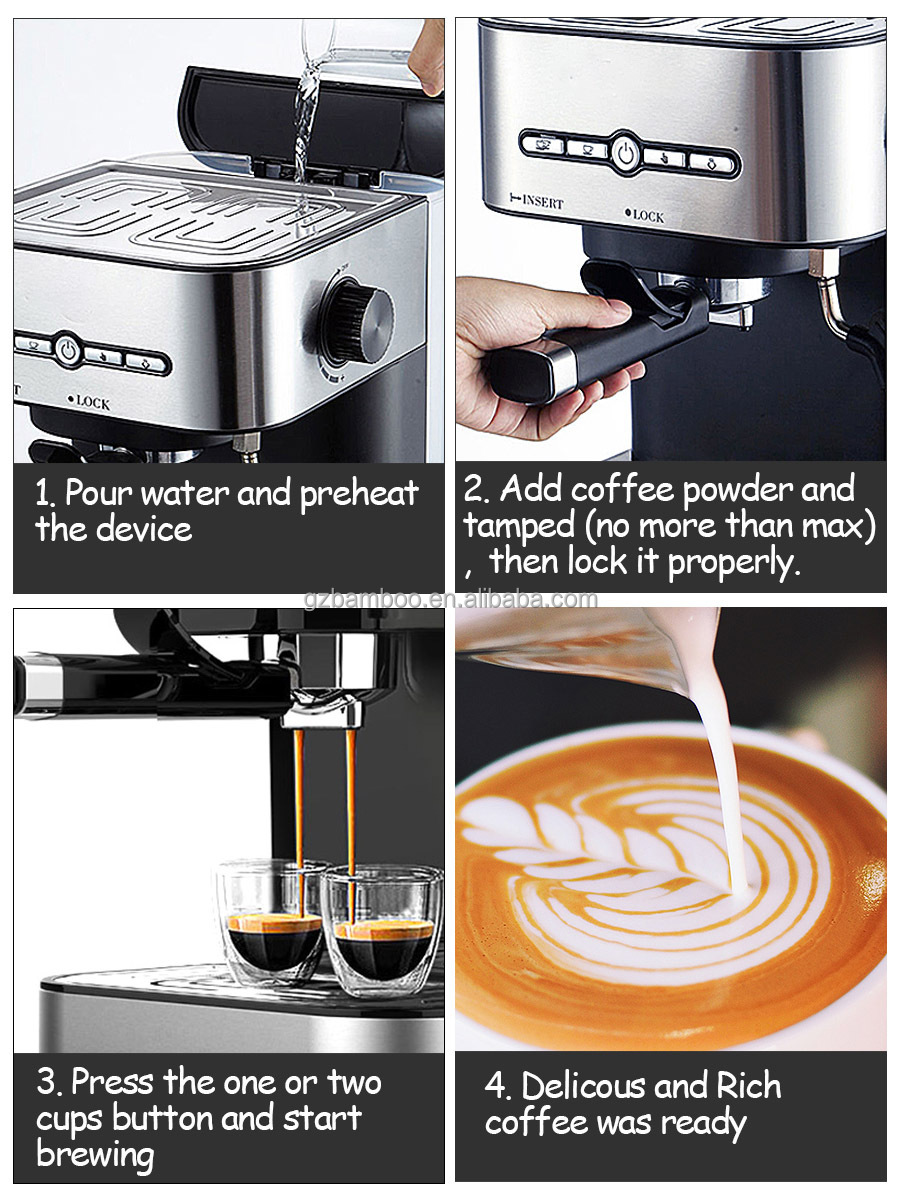 LOCK

1. Pour water and preheat the device

INSERT
LOCK

2. Add coffee powder and tamped (no more than max) , then lock it properly.

gzbamboo.en.alibaba.com

3. Press the one or two cups button and start brewing

4. Delicous and Rich coffee was ready