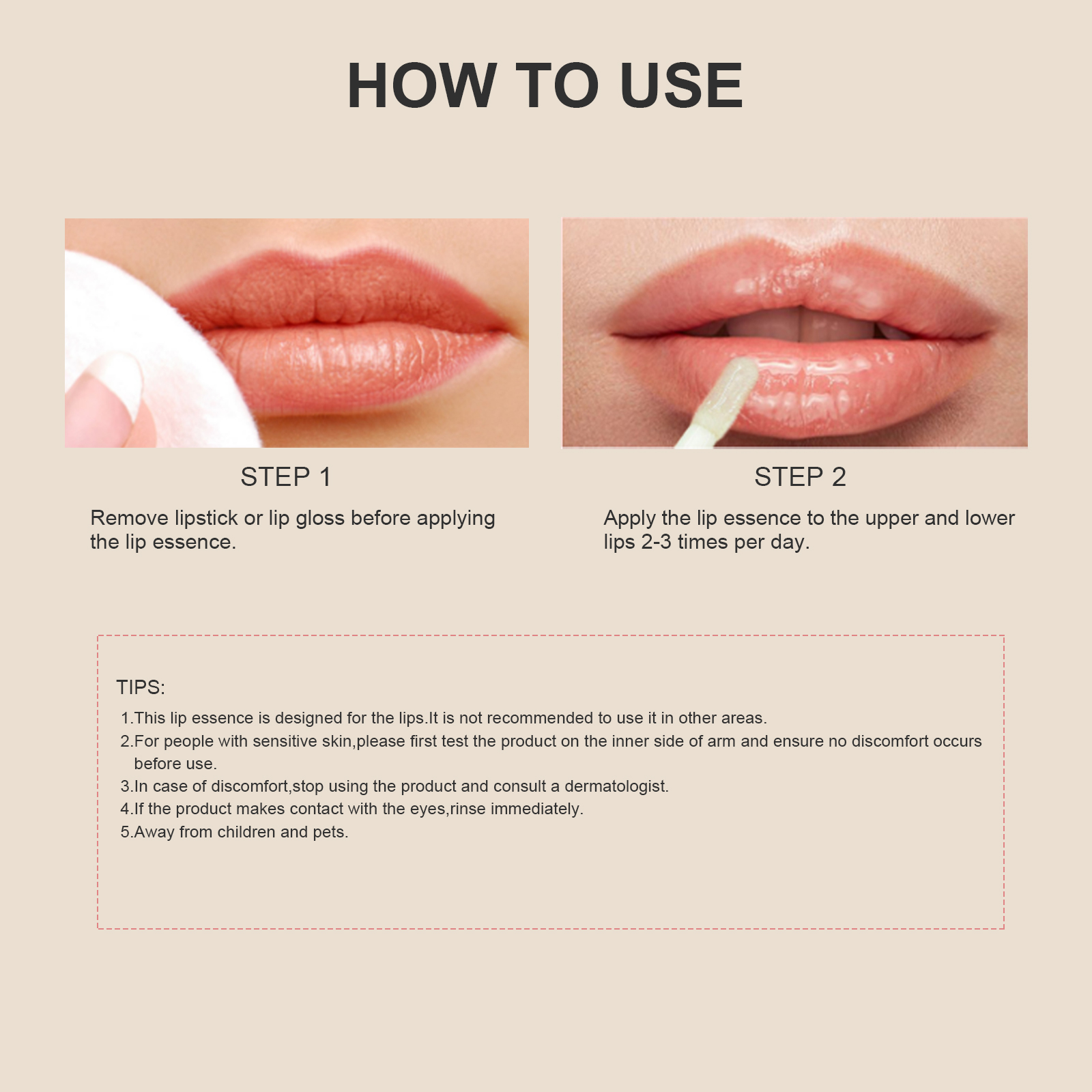 HOW TO USE

STEP 1

Remove lipstick or lip gloss before applying the lip essence.

STEP 2

Apply the lip essence to the upper and lower lips 2-3 times per day.

TIPS:

1.This lip essence is designed for the lips.It is not recommended to use it in other areas.
2.For people with sensitive skin,please first test the product on the inner side of arm and ensure no discomfort occurs before use.
3.In case of discomfort,stop using the product and consult a dermatologist.
4.If the product makes contact with the eyes,rinse immediately.
5.Away from children and pets.